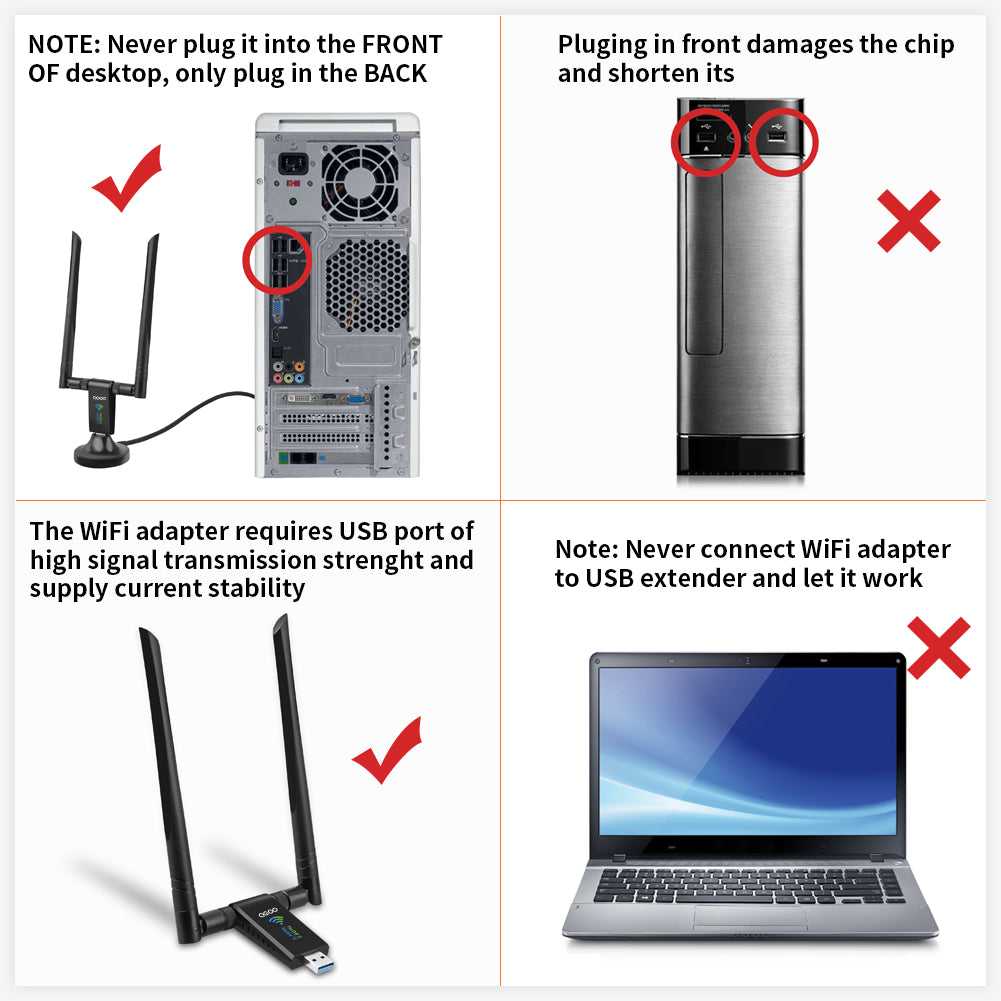 NOTE: Never plug it into the FRONT OF desktop, only plug in the BACK

Pluging in front damages the chip and shorten its

The WiFi adapter requires USB port of high signal transmission strenght and supply current stability

Note: Never connect WiFi adapter to USB extender and let it work